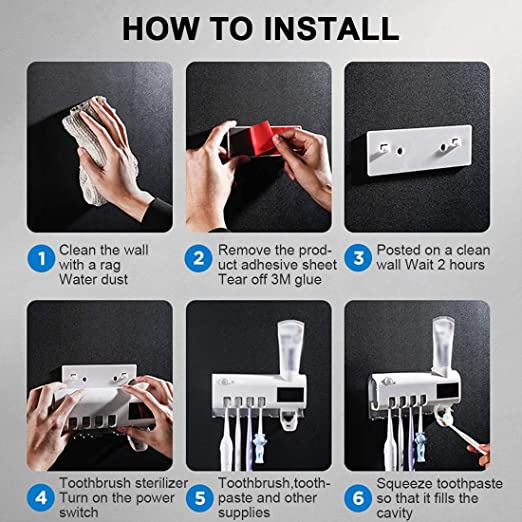 HOW TO INSTALL

1 Clean the wall with a rag Water dust

2 Remove the product adhesive sheet Tear off 3M glue

3 Posted on a clean wall Wait 2 hours

4 Toothbrush sterilizer Turn on the power switch

5 Toothbrush,toothpaste and other supplies

6 Squeeze toothpaste so that it fills the cavity