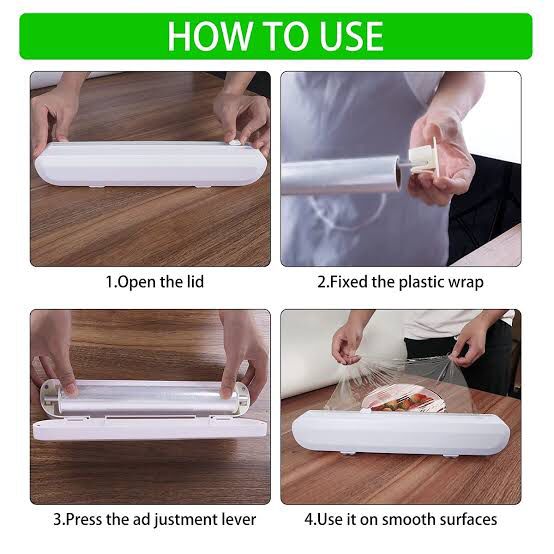 HOW TO USE

1.Open the lid

2.Fixed the plastic wrap

3.Press the ad justment lever

4.Use it on smooth surfaces